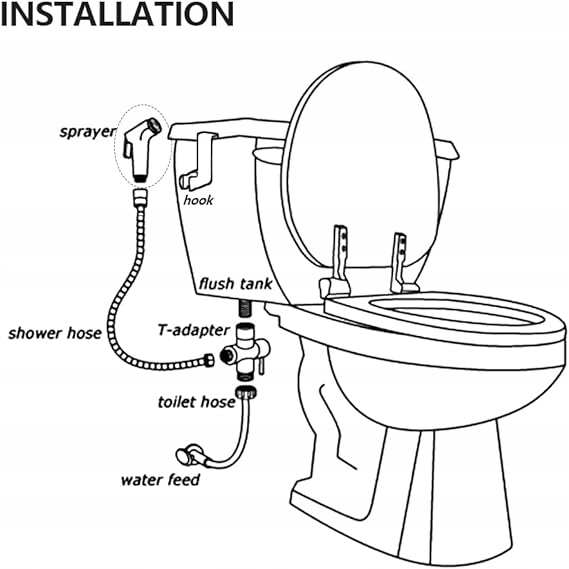 INSTALLATION

sprayer

hook

flush tank

shower hose

T-adapter

toilet hose

water feed