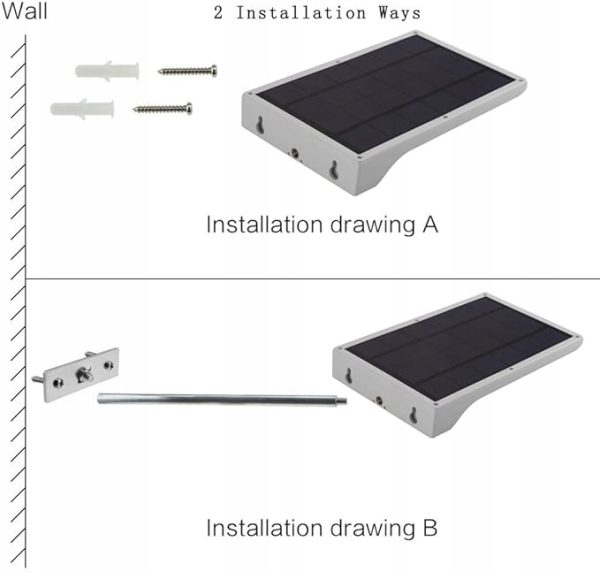 Wall

2 Installation Ways

Installation drawing A

Installation drawing B